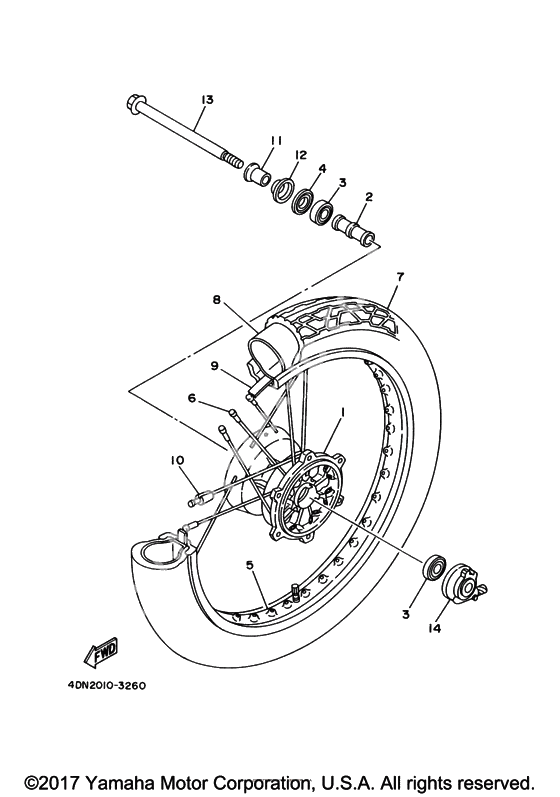 13
11
12
4
3
2
7
8
9
6
1
10
5
3
14
FWD
4DN2010-3260
©2017 Yamaha Motor Corporation, U.S.A. All rights reserved.