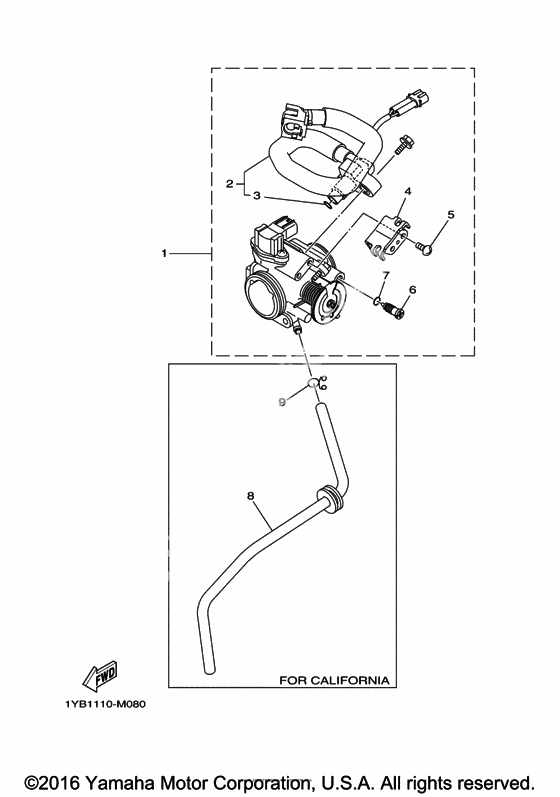 2
3
4
5
1
7
6
9
8
FOR CALIFORNIA
FWD
1YB1110-M080
©2016 Yamaha Motor Corporation, U.S.A. All rights reserved.