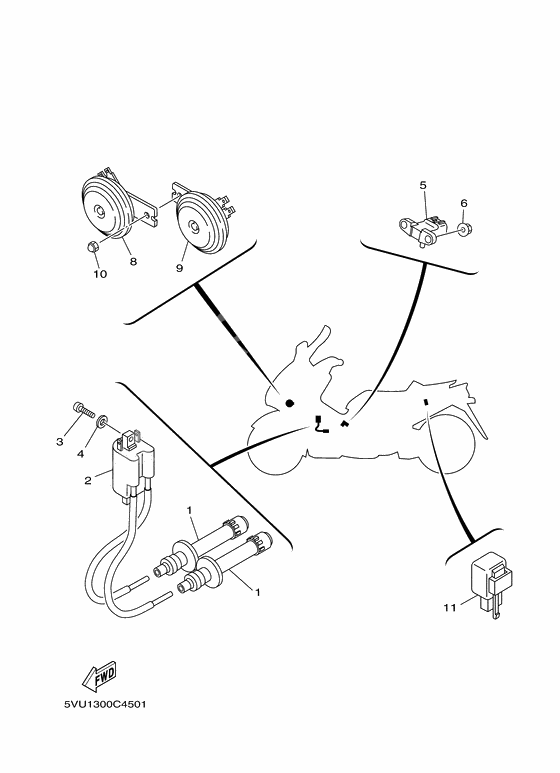 5
6
10
8
9
3
4
2
1
1
11
FWD
5VU1300C4501