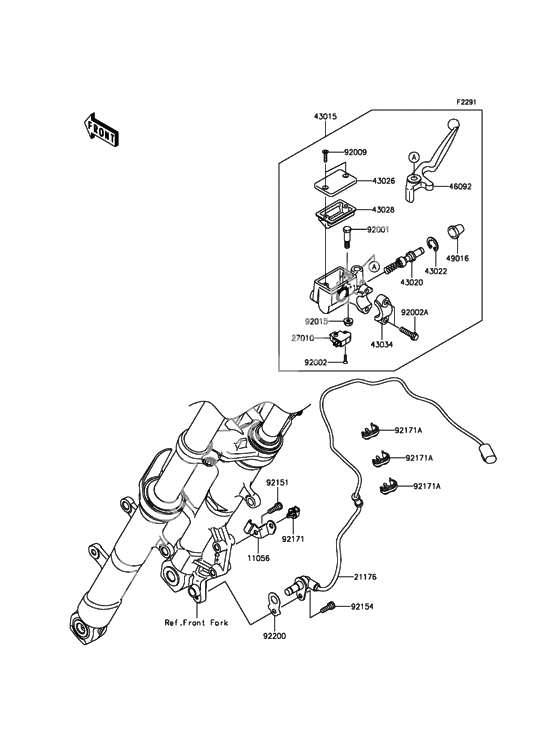 F2291

FRONT

43015

92009

43026

A

46092

43028

92001

49016

A

43022

43020

92015

92002A

27010

43034

92002

92171A

92171A

92171A

92151

92171

11056

21176

92154

Ref.Front Fork

92200