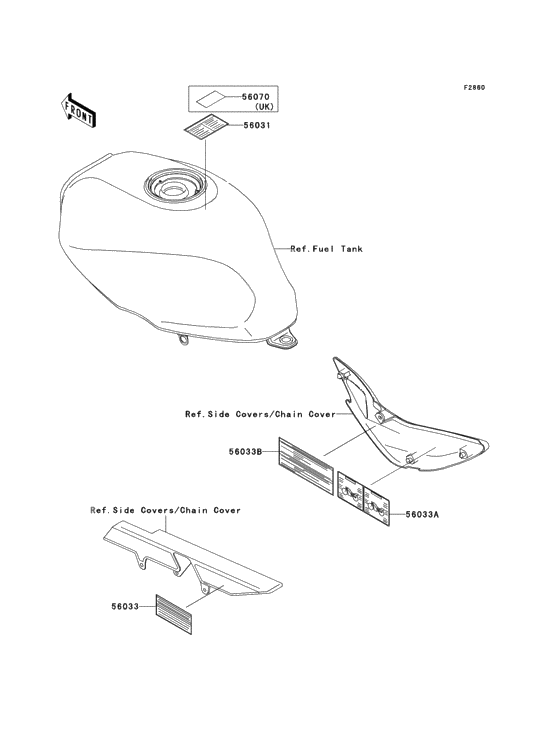 F2860

FRONT

56070
(UK)

56031

Ref.Fuel Tank

Ref.Side Covers/Chain Cover

56033B

56033A

Ref.Side Covers/Chain Cover

56033