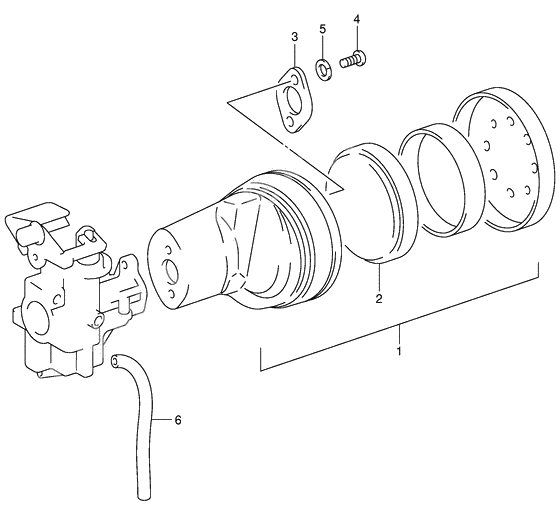 3
5
4
2
1
6