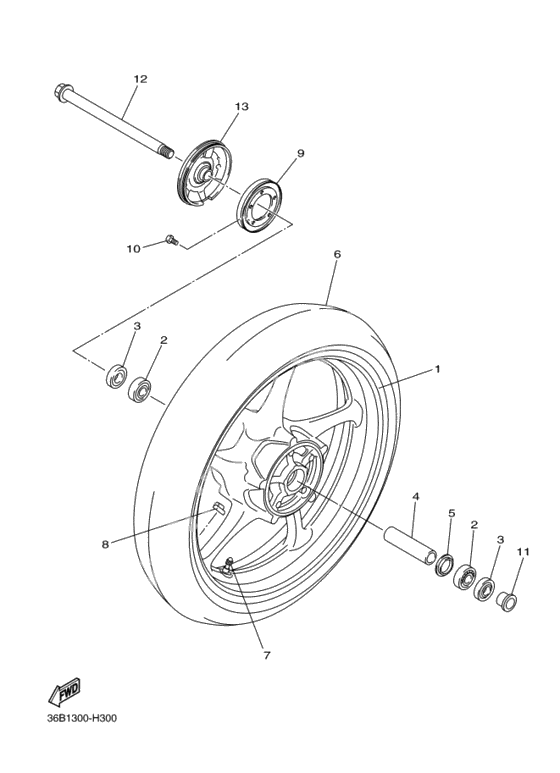 12
13
9
10
6
3
2
1
4
5
2
3
11
8
7
FWD
36B1300-H300