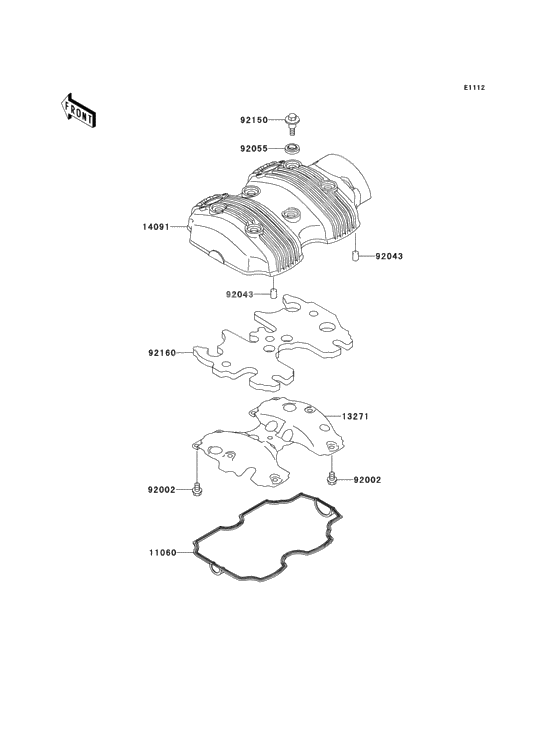 E1112

FRONT

92150

92055

14091

92043

92043

92160

13271

92002

92002

11060