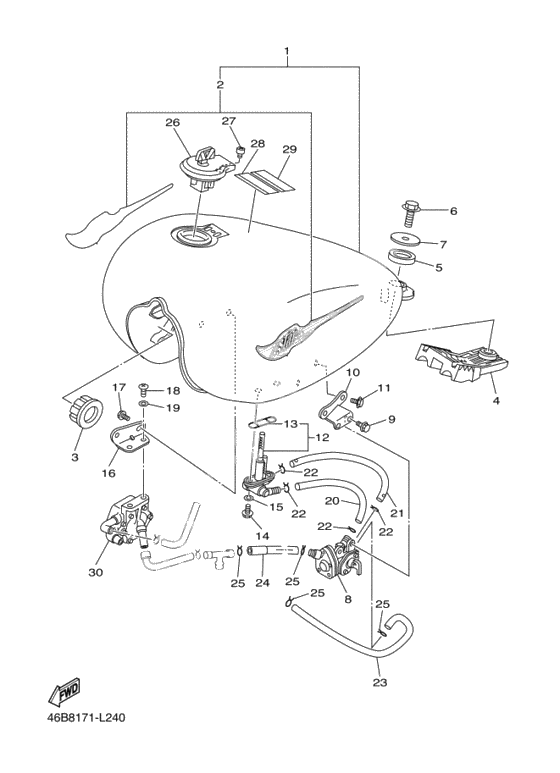 1
2
26
27
28
29
6
7
5
4
10
11
9
17
18
19
3
16
13
12
22
15
22
20
21
14
22
22
30
25
24
25
8
25
25
23
FWD
46B8171-L240