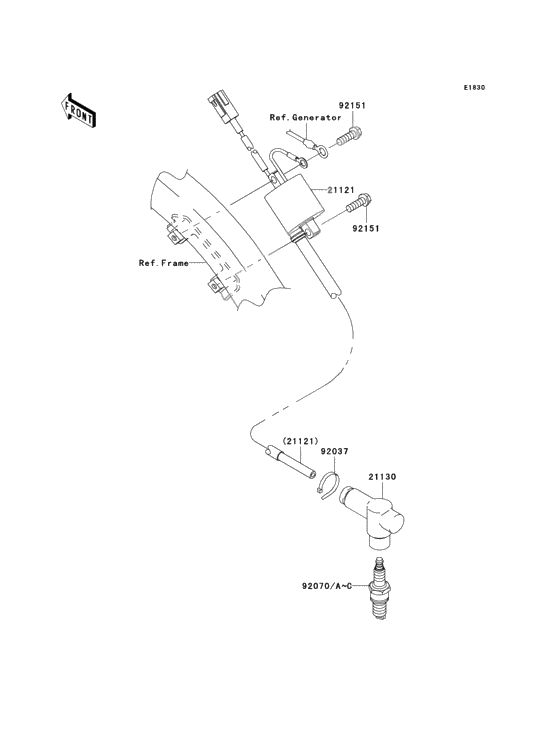 E1830

FRONT

92151

Ref.Generator

21121

92151

Ref.Frame

(21121)

92037

21130

92070/A~C