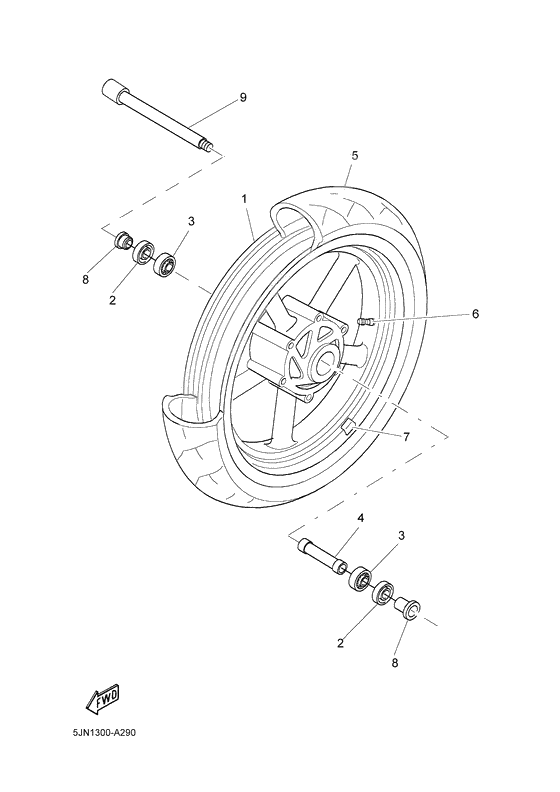 9
5
1
3
8
2
6
7
4
3
2
8
FWD
5JN1300-A290