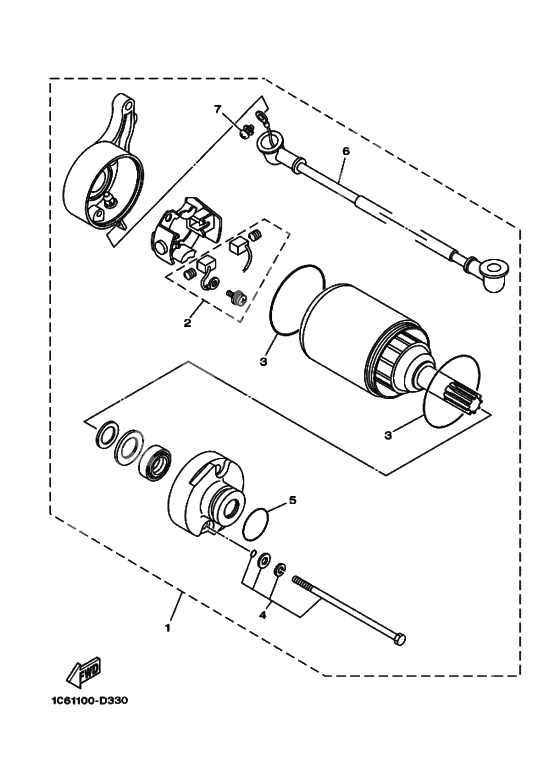 7
6
2
3
3
5
4
1
FWD
1C61100-D330