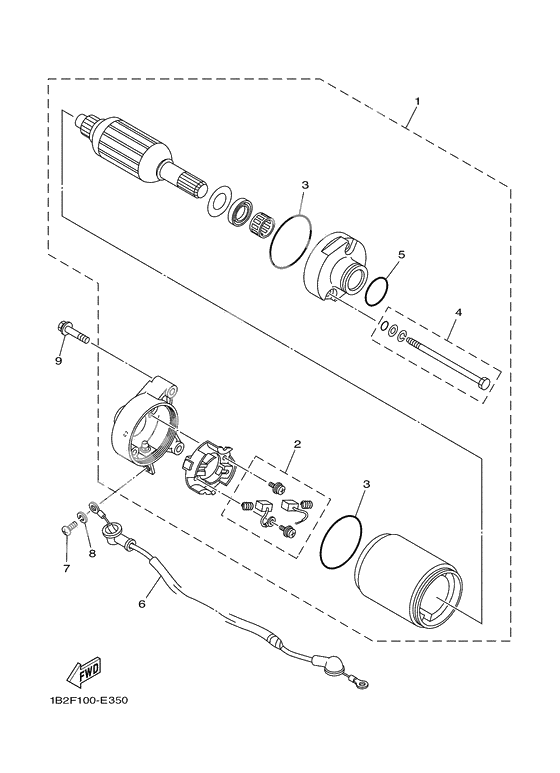 1
3
5
4
9
2
3
7
8
6
FWD
1B2F100-E350