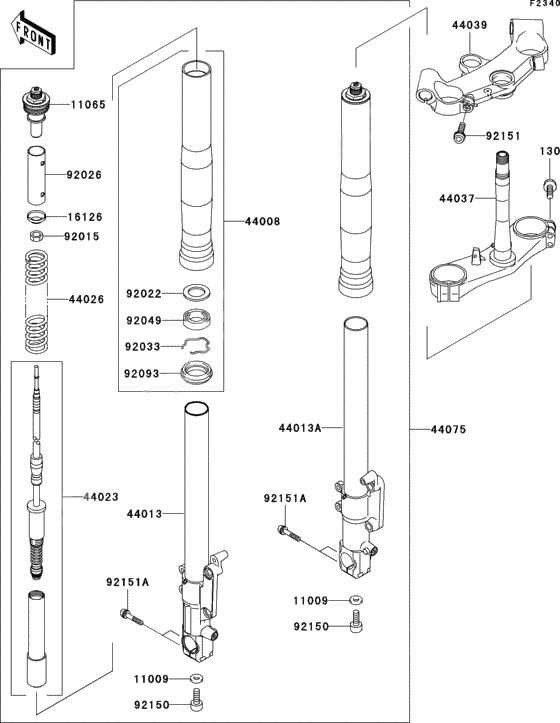 F2340

FRONT

11065
92026
16126
92015
44026
44023

44008
92022
92049
92033
92093
44013
92151A
11009
92150

44039
92151
130
44037
44013A
44075
92151A
11009
92150