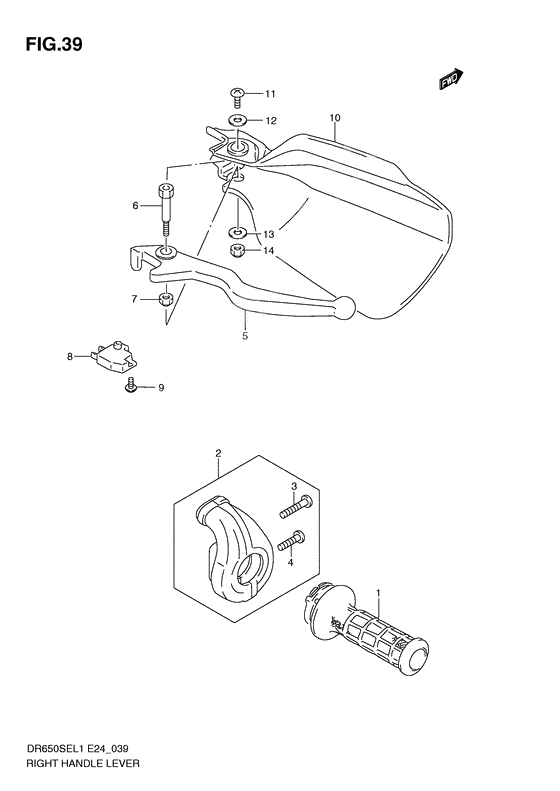 FIG.39

FWD

11
12
10
6
13
14
7
5
8
9

2
3
4
1

DR650SEL1 E24_039
RIGHT HANDLE LEVER