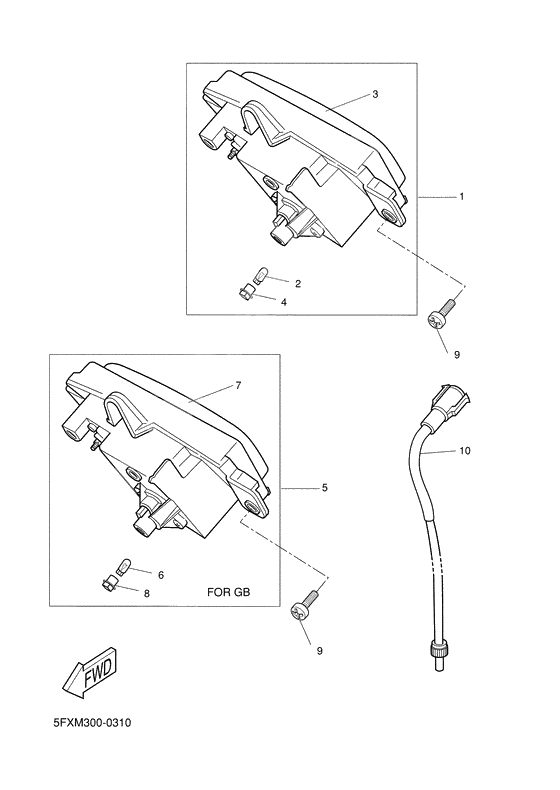 3
1
2
4
9
7
10
5
6
8
FOR GB
9
FWD
5FXM300-0310