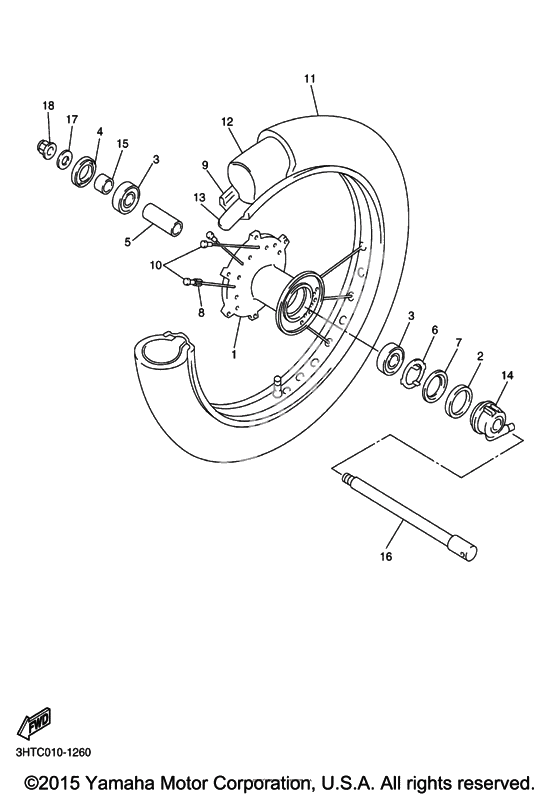 11

18
17
4
15
3
12
9
13
5
10
8
1
3
6
7
2
14
16

FWD

3HTC010-1260

©2015 Yamaha Motor Corporation, U.S.A. All rights reserved.