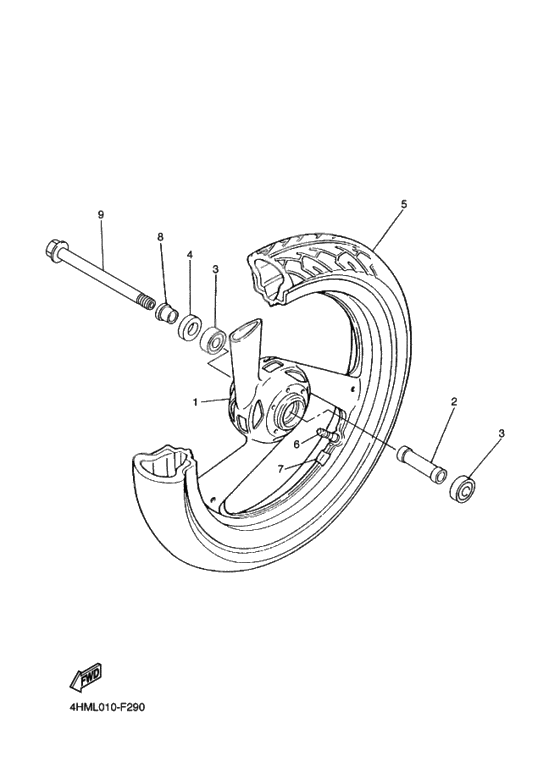 9
8
4
3
5
1
6
7
2
3
FWD
4HML010-F290