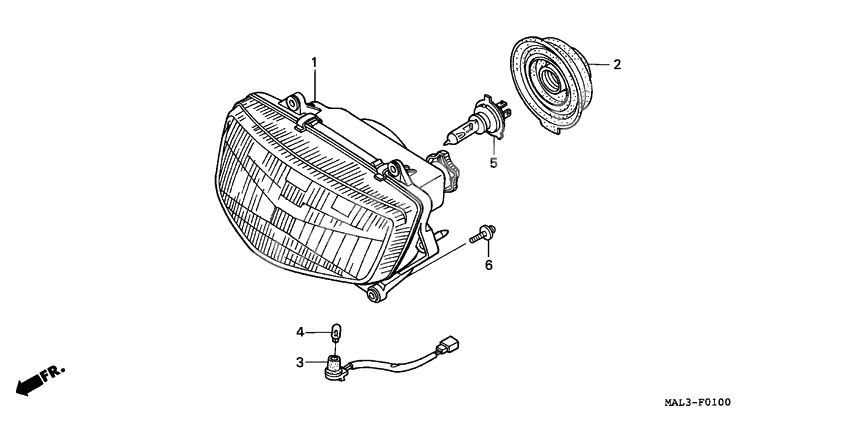 1
2
5
6
4
3
FR.
MAL3-F0100