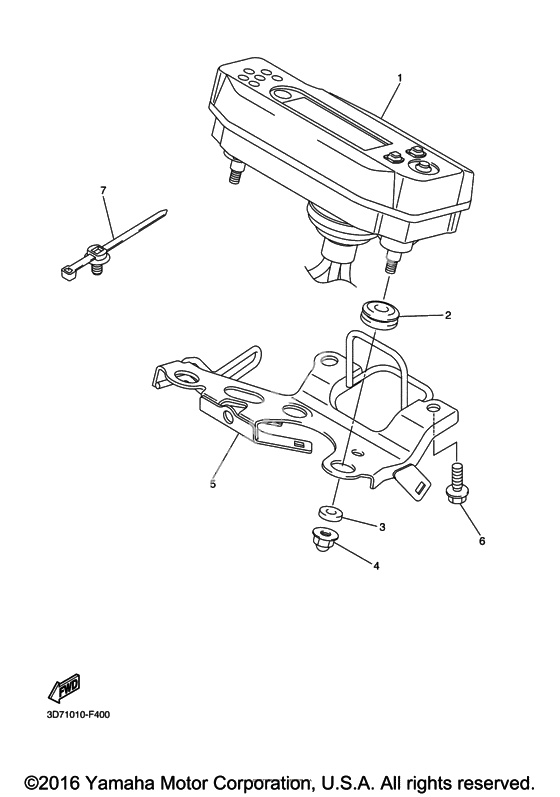 1

7

2

5

3

6

4

FWD

3D71010-F400

©2016 Yamaha Motor Corporation, U.S.A. All rights reserved.