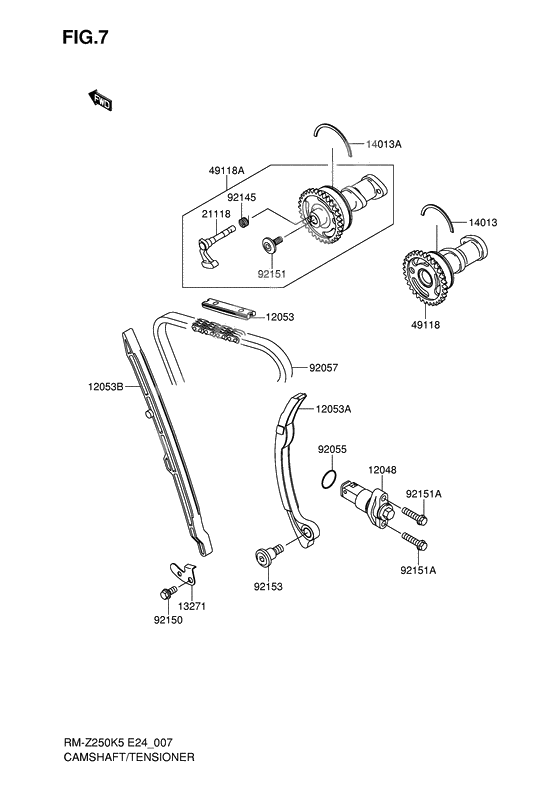 FIG.7

FWD

14013A

49118A

92145

21118

92151

14013

49118

12053

92057

12053B

12053A

92055

12048

92151A

92151A

92153

13271

92150

RM-Z250K5 E24_007
CAMSHAFT/TENSIONER