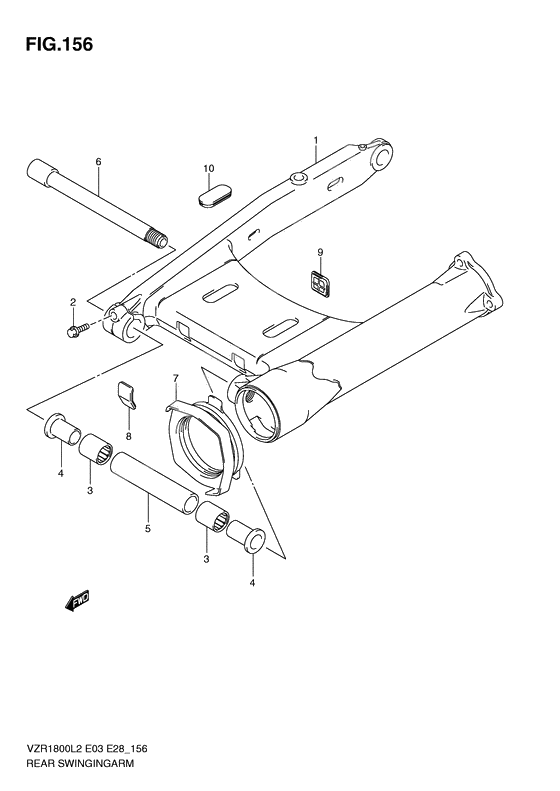 FIG.156

1

6

10

9

2

7

8

4

3

5

3

4

FWD

VZR1800L2 E03 E28_156
REAR SWINGINGARM