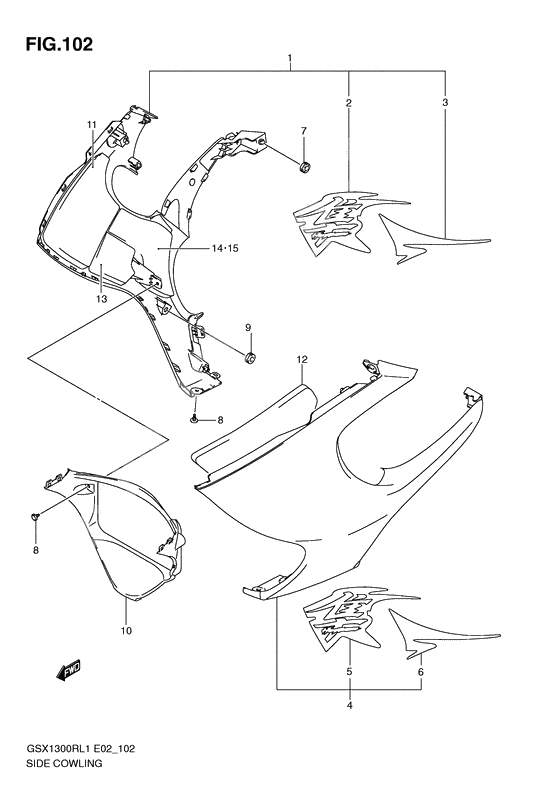 FIG.102

1
2
3
11
7
14·15
13
9
12
8
8
10
FWD
5
6
4

GSX1300RL1 E02_102
SIDE COWLING