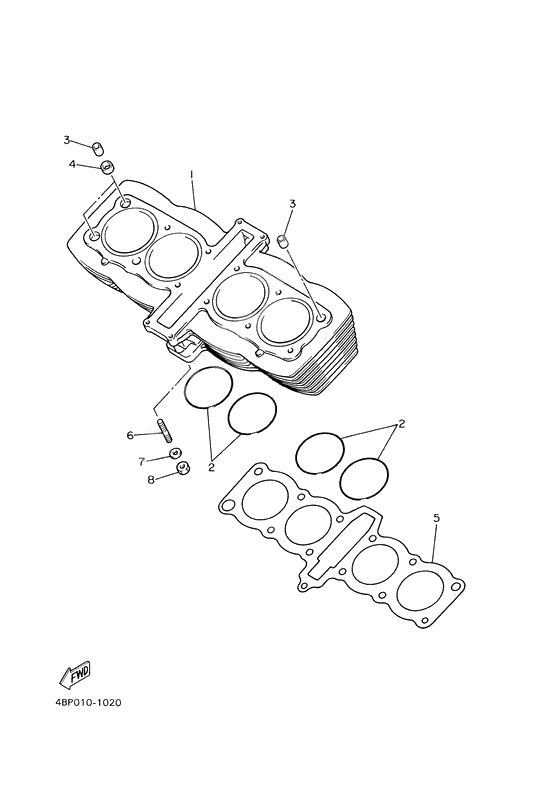 3
4
1
3
6
7
8
2
2
5
FWD
4BP010-1020