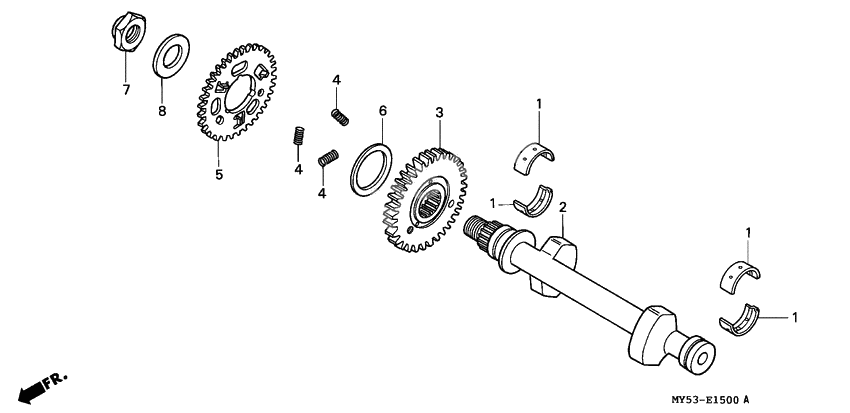 7
8
5
4
4
4
6
3
1
1
2
1
1
FR.
MY53-E1500 A