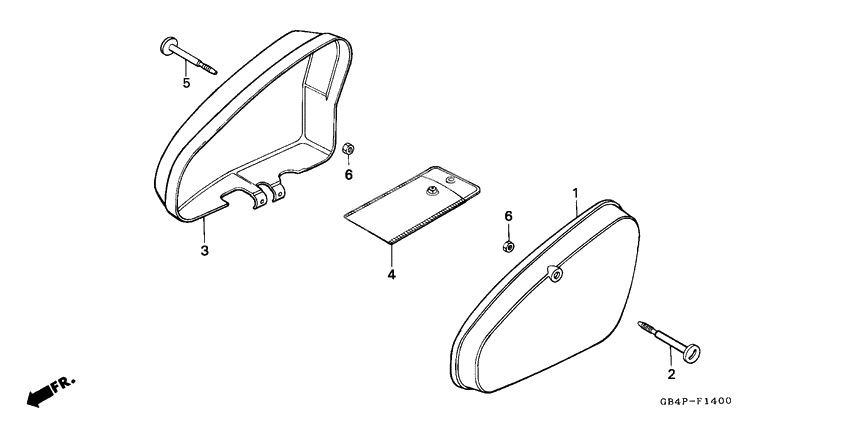 5
6
3
4
6
1
2
FR.
GB4P-F1400