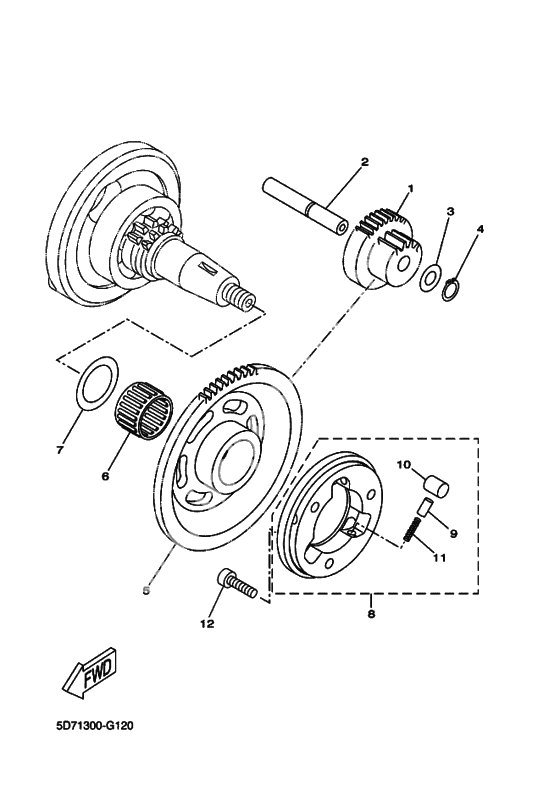 2
1
3
4
7
6
10
9
11
5
12
8
FWD
5D71300-G120