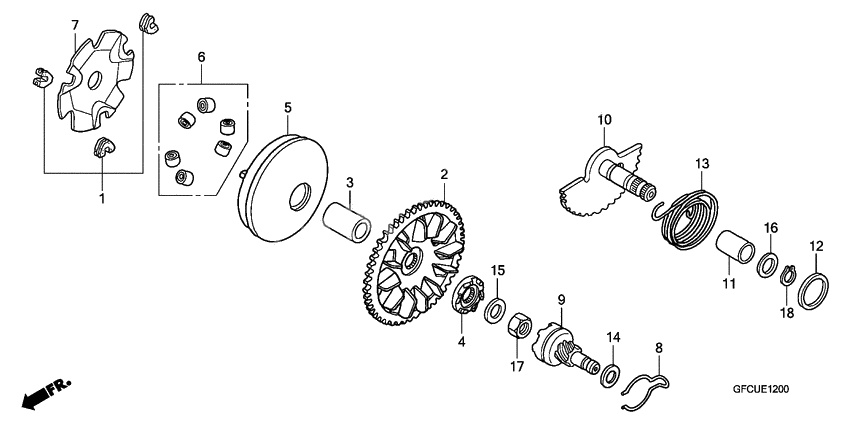 7
6
5
1
3
2
10
13
16
12
11
18
15
4
17
9
14
8
FR.
GFCUE1200