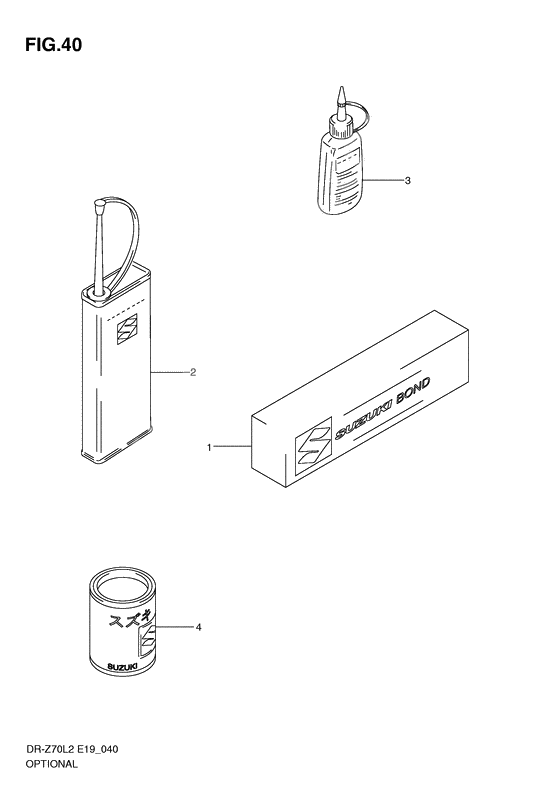 FIG.40

3

2

SUZUKI BOND

1

スズキ

SUZUKI

4

DR-Z70L2 E19_040
OPTIONAL