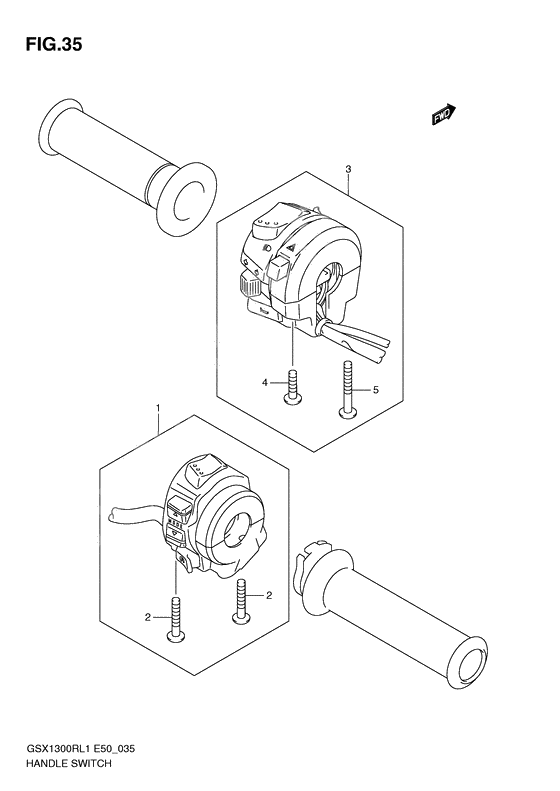 FIG.35

FWD

3

4

5

1

2

2

GSX1300RL1 E50_035
HANDLE SWITCH