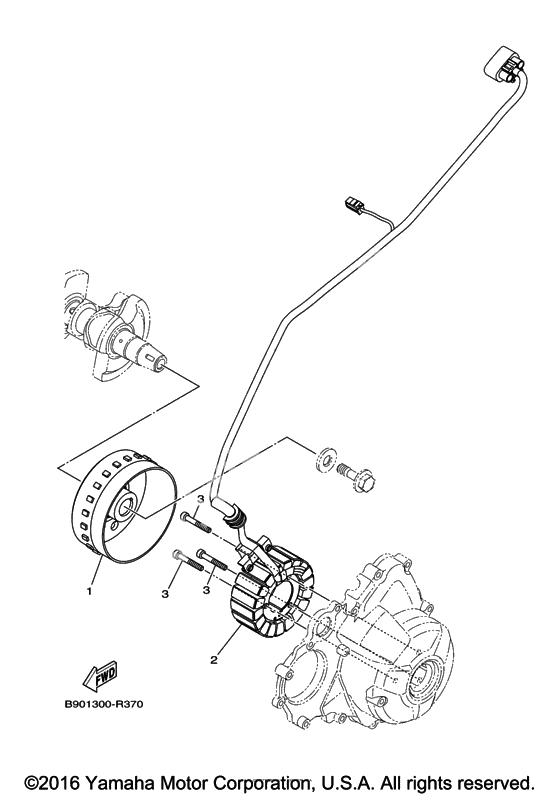 3

1

3

3

2

FWD

B901300-R370

©2016 Yamaha Motor Corporation, U.S.A. All rights reserved.