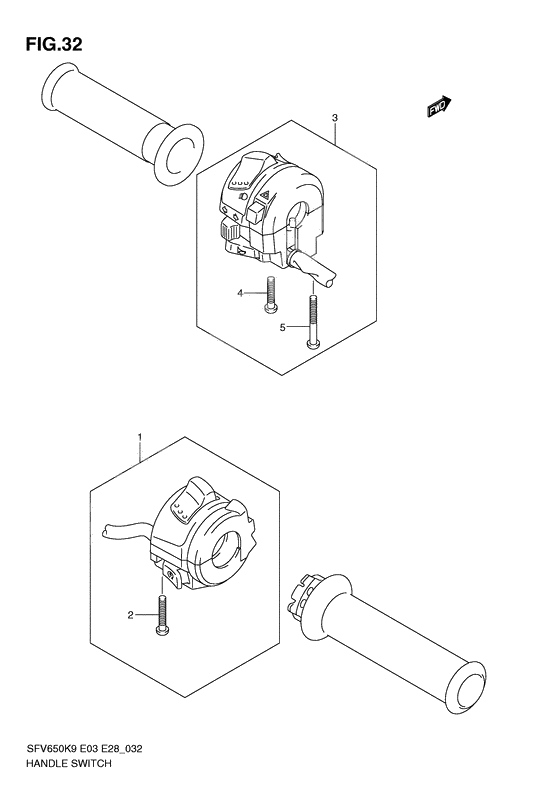 FIG.32

FWD

3

4

5

1

2

SFV650K9 E03 E28_032
HANDLE SWITCH