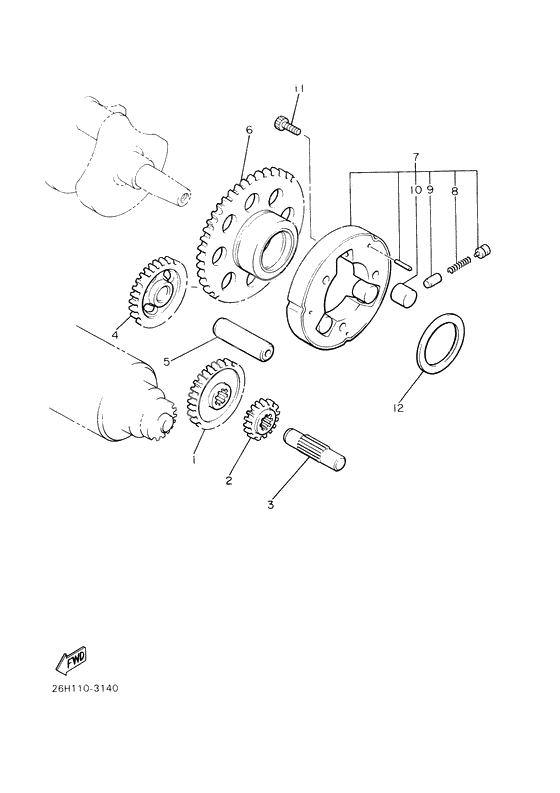 11
6
7
10 9 8
4
5
12
1
2
3
FWD
26H110-3140