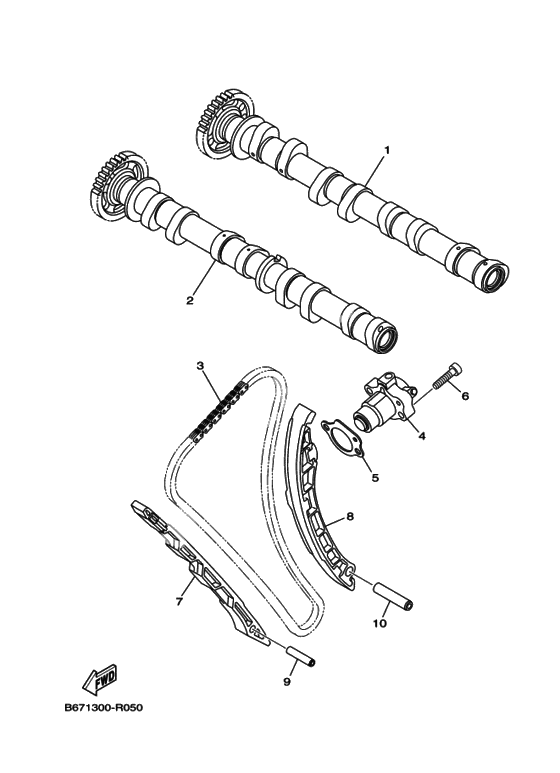 1
2
3
6
4
5
8
7
10
9
FWD
B671300-R050