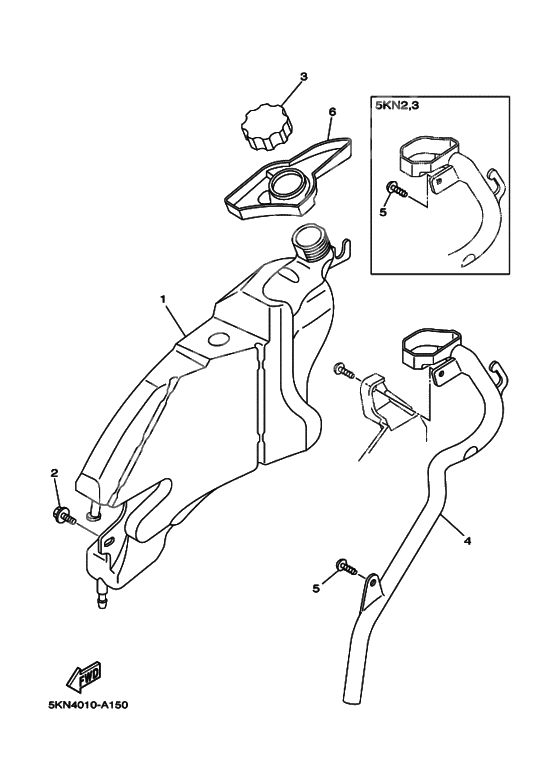 3
6
5KN2,3
5
1
2
4
5
FWD
5KN4010-A150