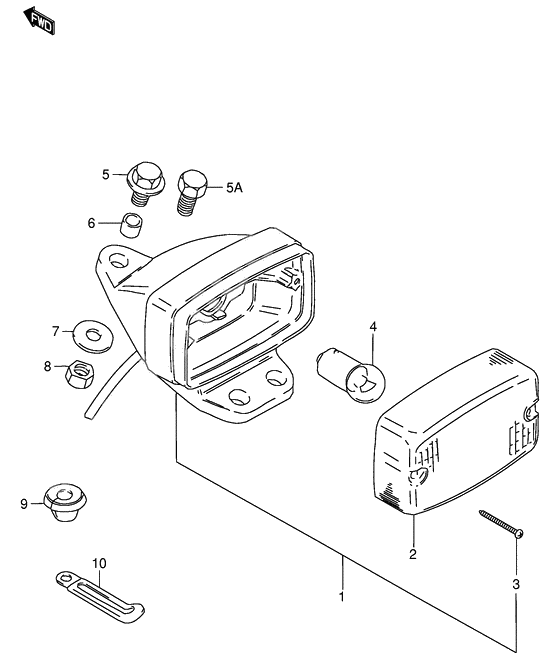 FWD

5
5A
6
7
8
4
9
10
2
1
3