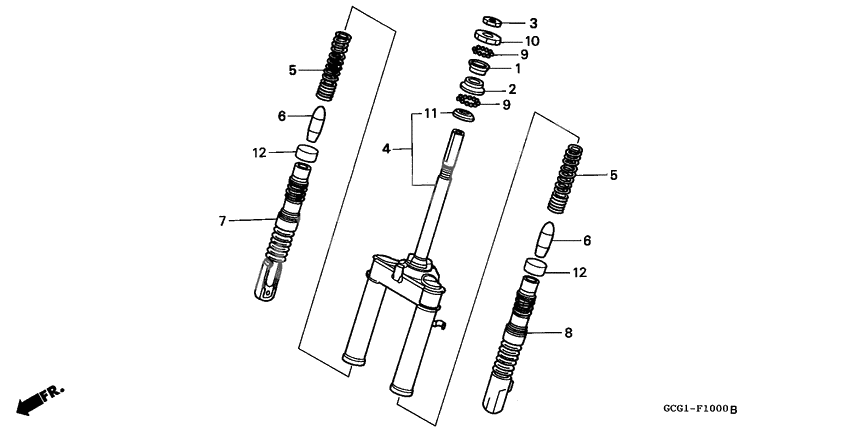 3
10
9
1
2
9
11
4
5
6
12
7
5
6
12
8
FR.
GCG1-F1000B