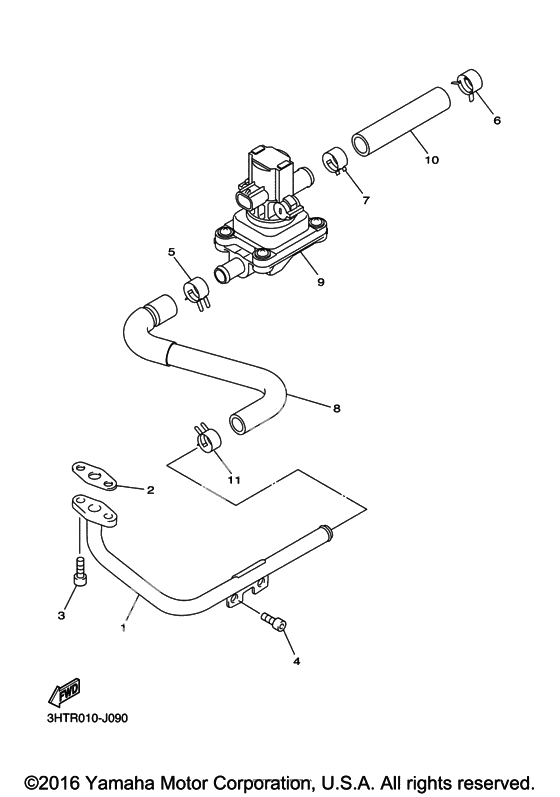 6

10

7

5

9

8

11

2

3

1

4

FWD

3HTR010-J090

©2016 Yamaha Motor Corporation, U.S.A. All rights reserved.