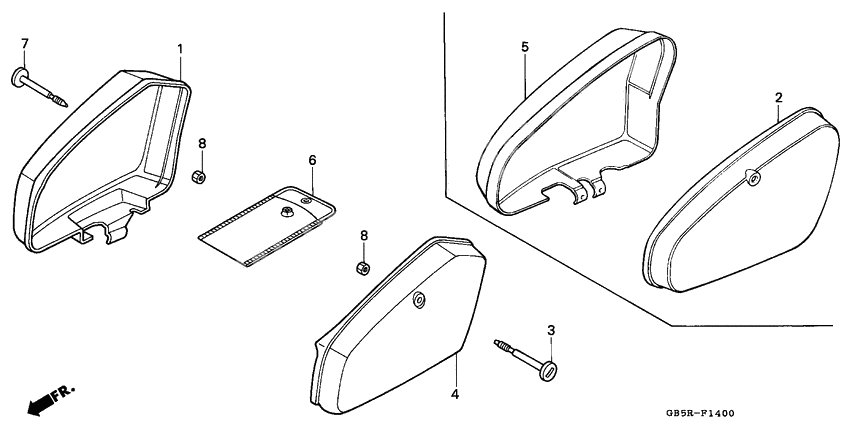 7
1
8
6
8
5
2
3
4
FR.
GB5R-F1400