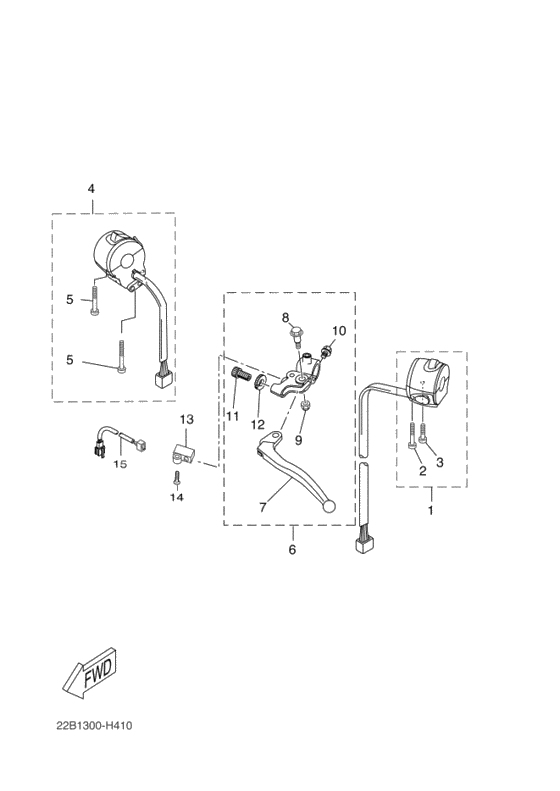 4
5
5
8
10
11
12
9
13
15
14
7
6
2
3
1
FWD
22B1300-H410