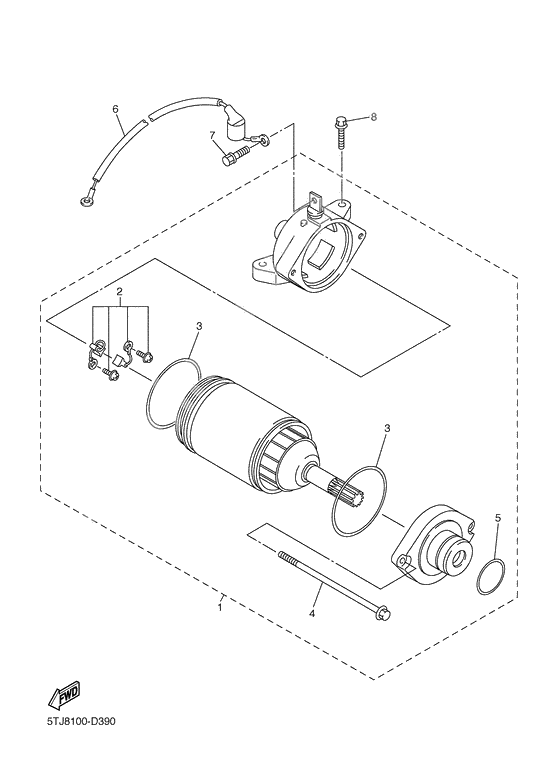 6
7
8
2
3
3
5
4
1
FWD
5TJ8100-D390