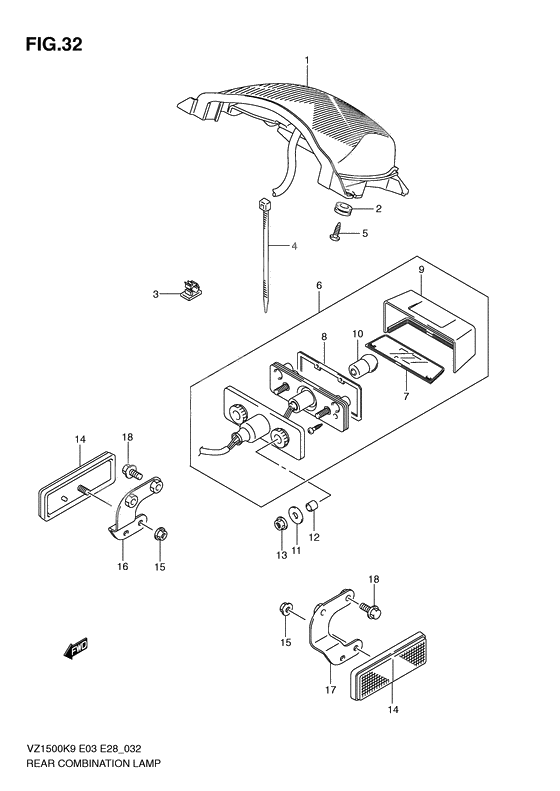 FIG.32

1

2

5

4

3

6

9

8

10

7

14

18

16

15

13

11

12

18

15

17

14

FWD

VZ1500K9 E03 E28_032
REAR COMBINATION LAMP