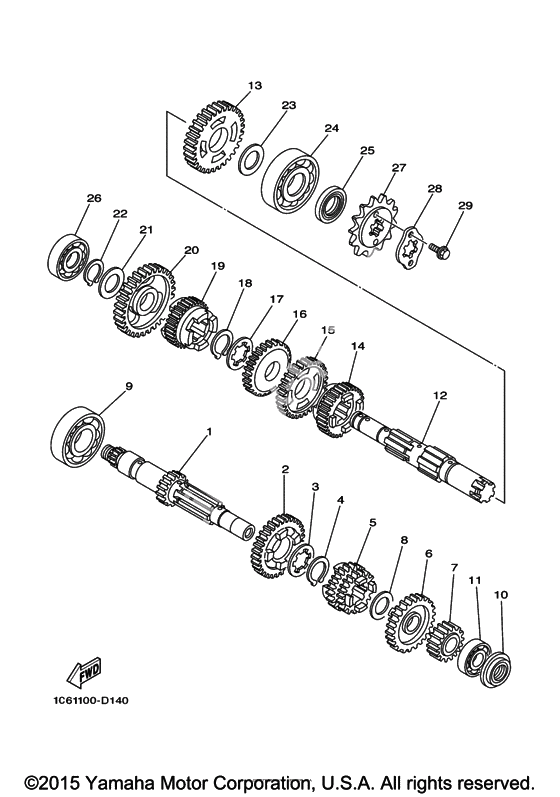 13
23
24
25
27
28
29
26
22
21
20
19
18
17
16
15
14
12
9
1
2
3
4
5
8
6
7
11
10
FWD
1C61100-D140
©2015 Yamaha Motor Corporation, U.S.A. All rights reserved.