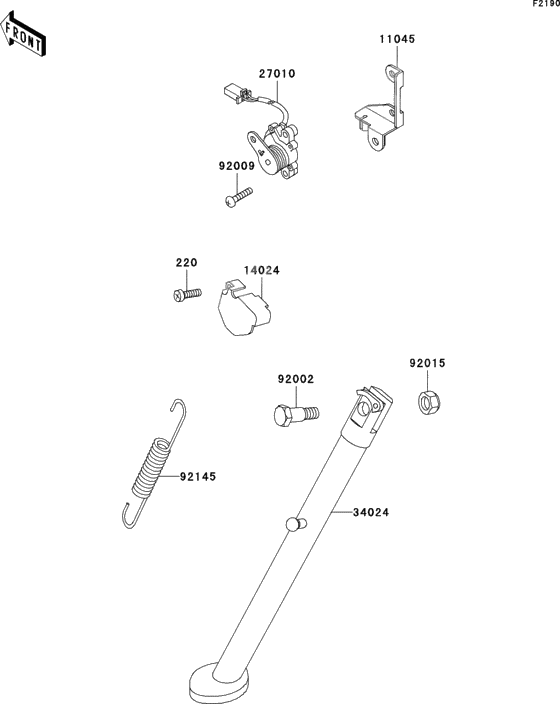 F2190

FRONT

11045

27010

92009

220

14024

92015

92002

92145

34024