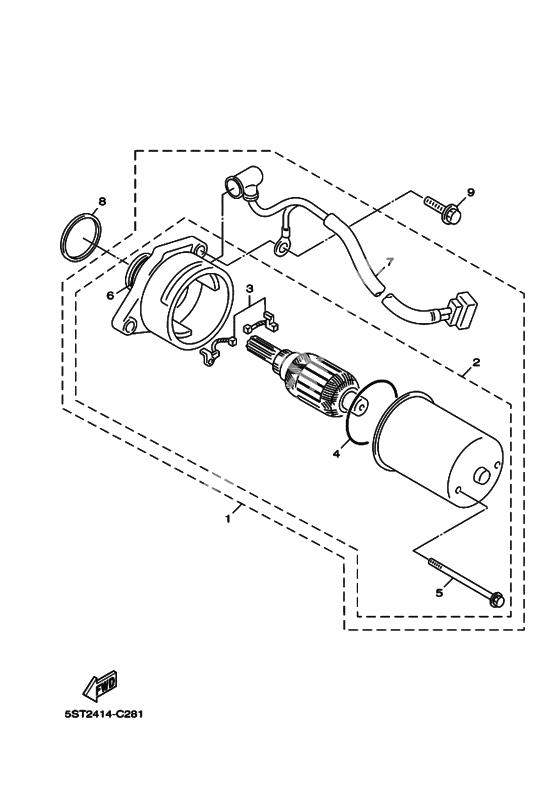 8
9
7
6
3
2
4
1
5
FWD
5ST2414-C281