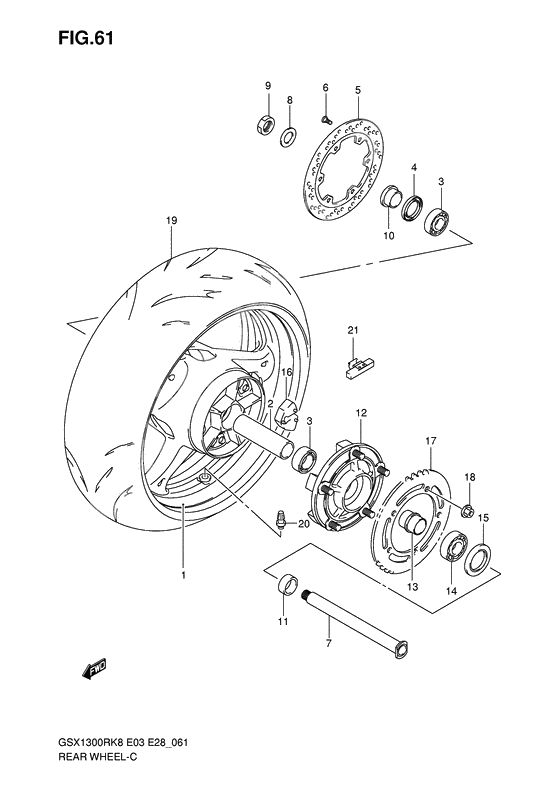 FIG.61

9
8
6
5
4
3
10
19
21
16
2
3
12
17
18
15
20
1
13
14
11
7
FWD

GSX1300RK8 E03 E28_061
REAR WHEEL-C