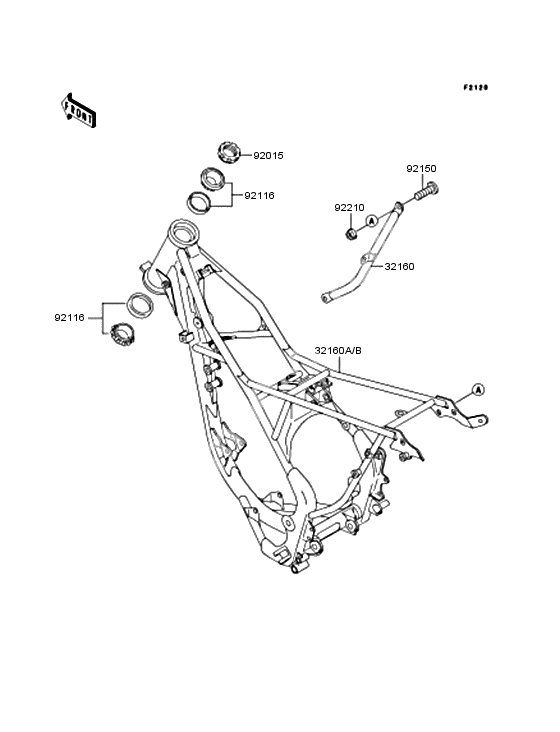 F2120

FRONT

92015

92116

92150

92210

A

32160

92116

32160A/B

A