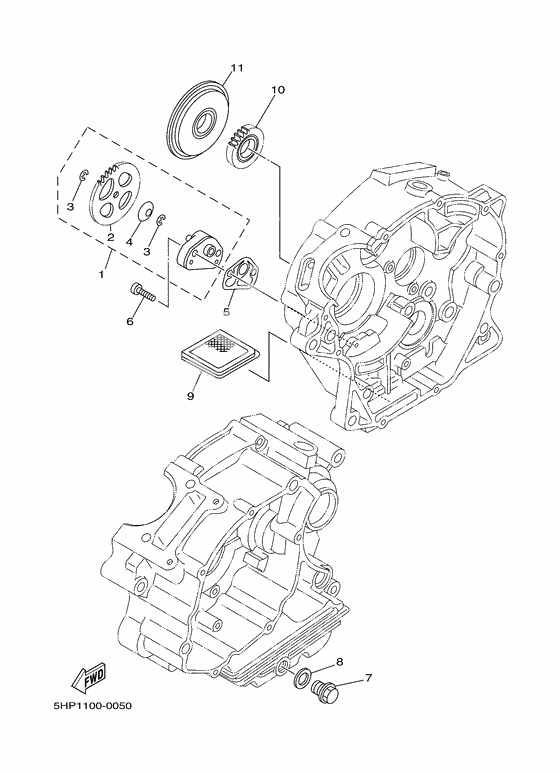 11
10
3
2
4
3
1
5
6
9
8
7
FWD
5HP1100-0050