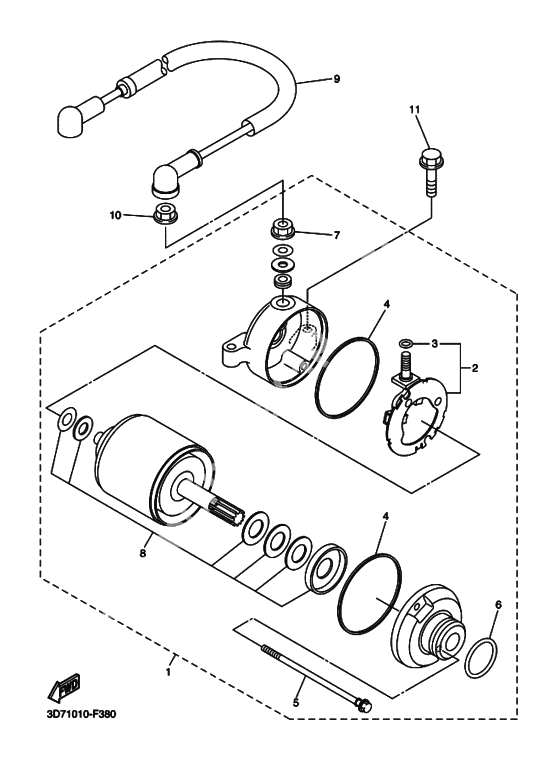 9
11
10
7
4
3
2
8
4
6
1
5
FWD
3D71010-F380