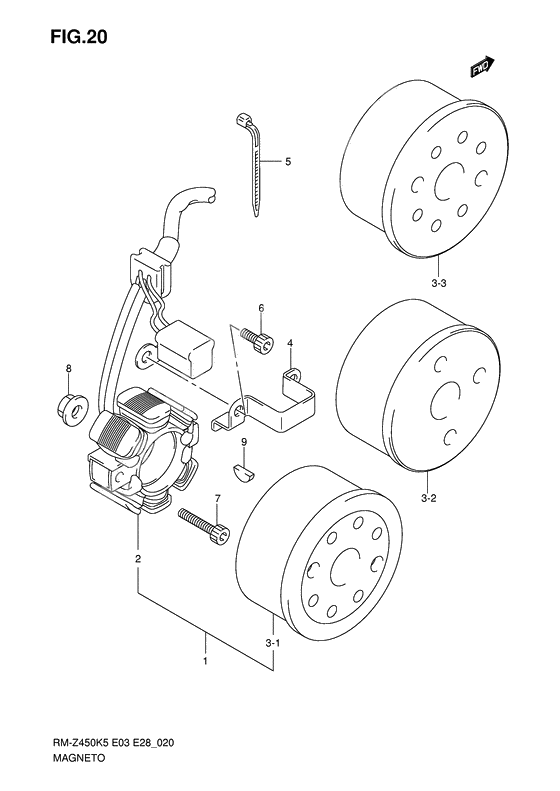 FIG.20

FWD

5

3-3

6

4

8

9

3-2

7

2

3-1

1

RM-Z450K5 E03 E28_020
MAGNETO